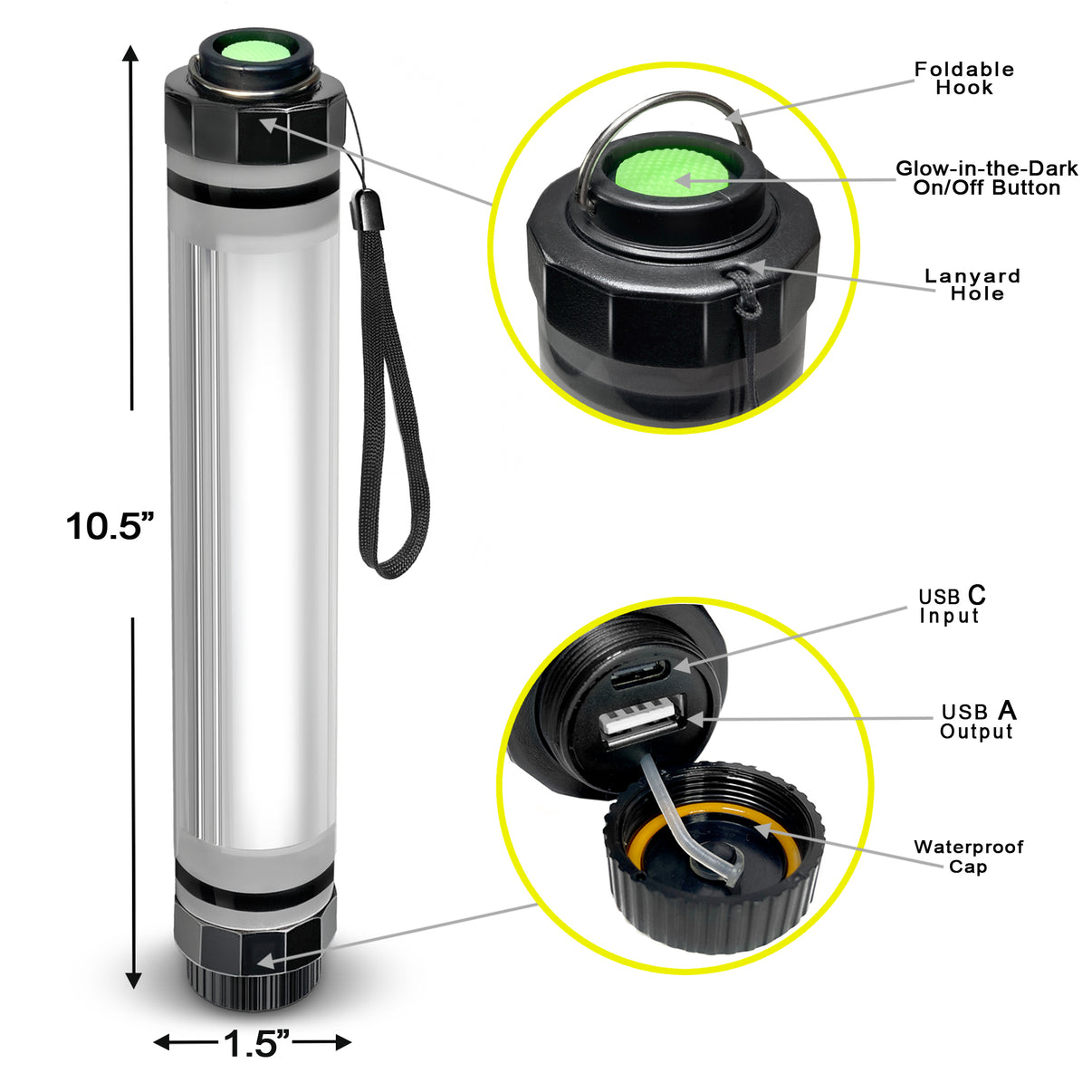 10.5”

1.5”

Foldable Hook

Glow-in-the-Dark On/Off Button

Lanyard Hole

USB C Input

USB A Output

Waterproof Cap