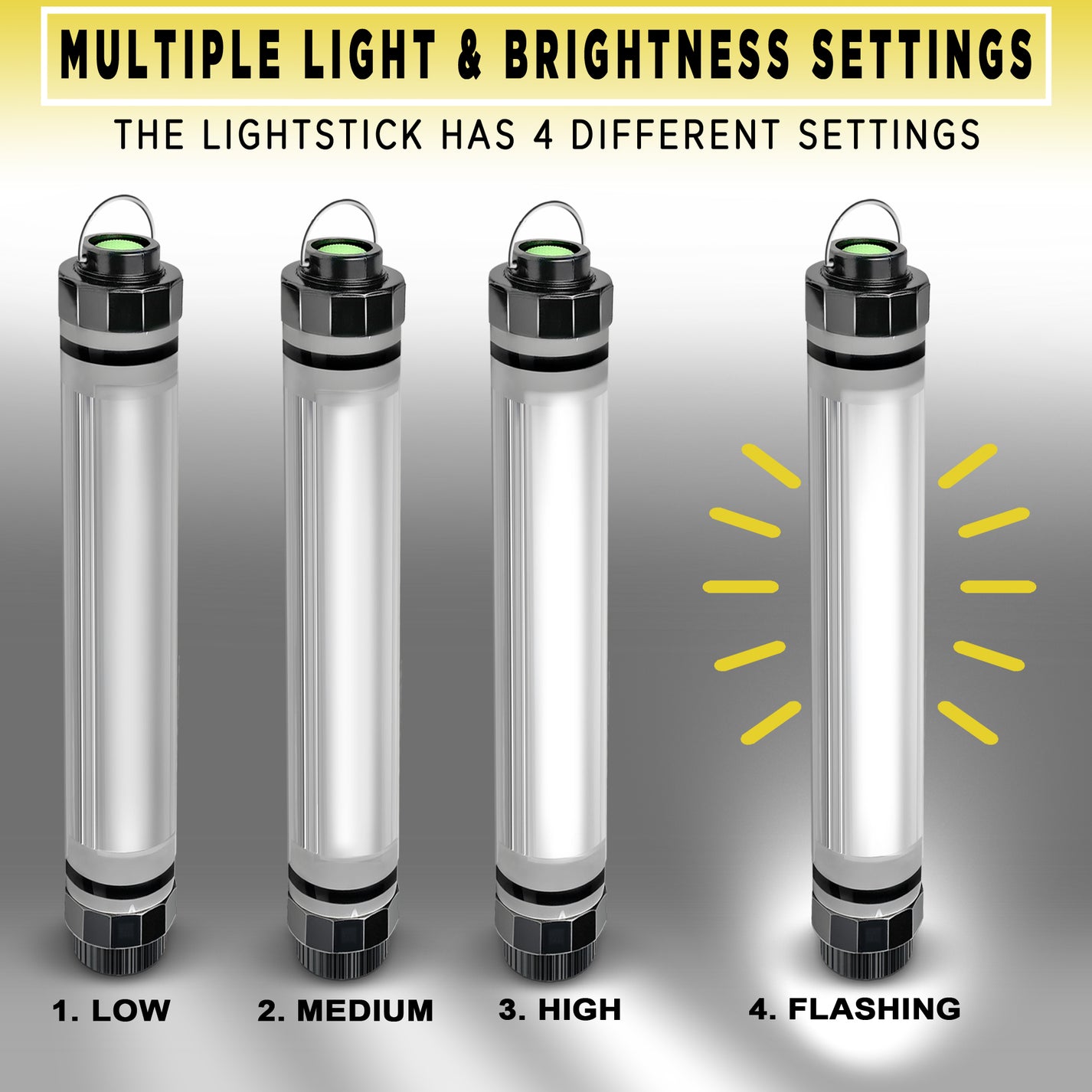 MULTIPLE LIGHT & BRIGHTNESS SETTINGS

THE LIGHTSTICK HAS 4 DIFFERENT SETTINGS

1. LOW

2. MEDIUM

3. HIGH

4. FLASHING