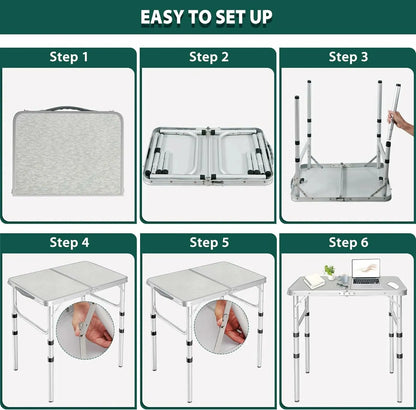 EASY TO SET UP

Step 1

Step 2

Step 3

Step 4

Step 5

Step 6